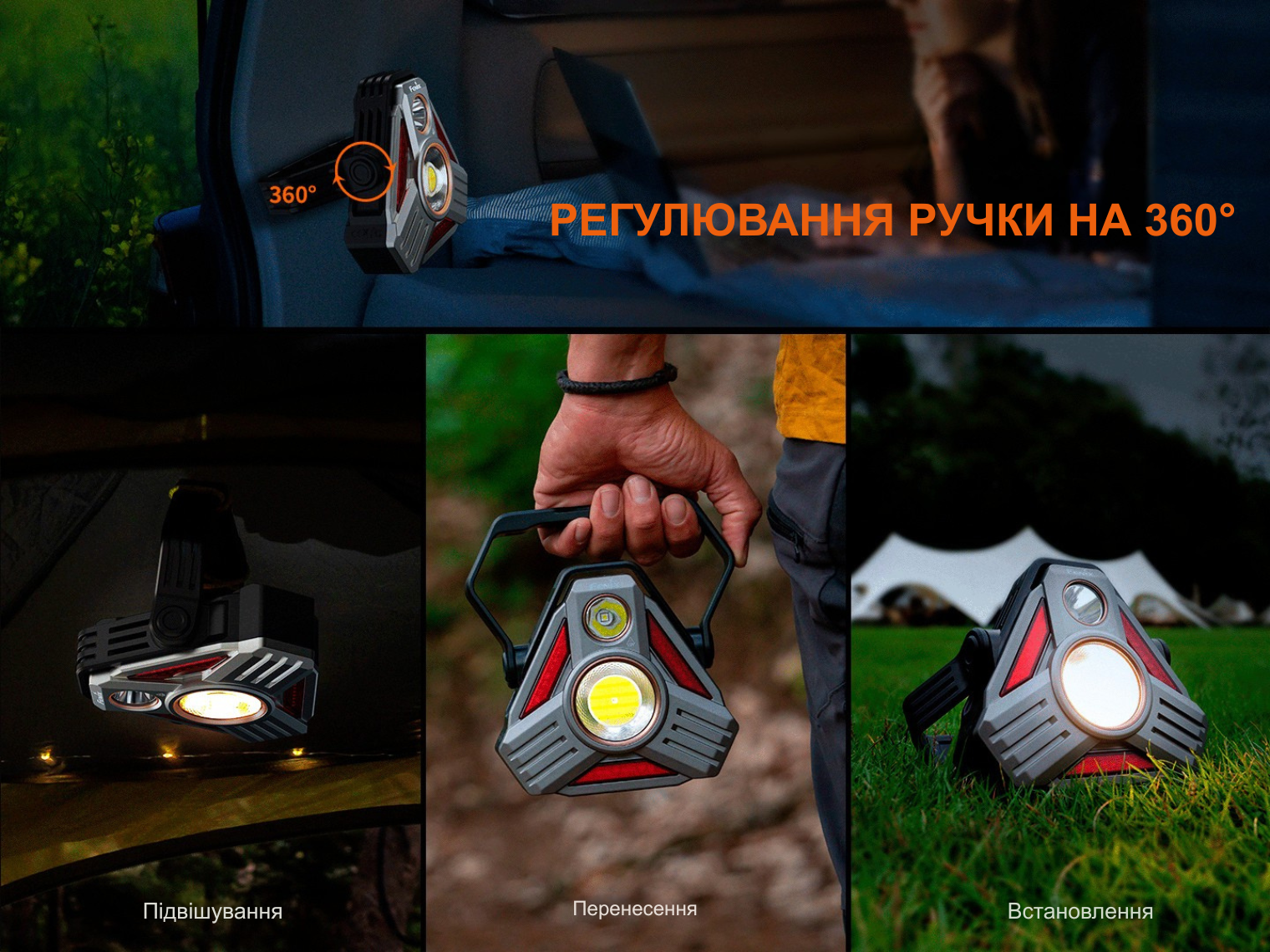 Fenix

360°

РЕГУЛЮВАННЯ РУЧКИ НА 360°

Підвішування

Перенесення

Встановлення