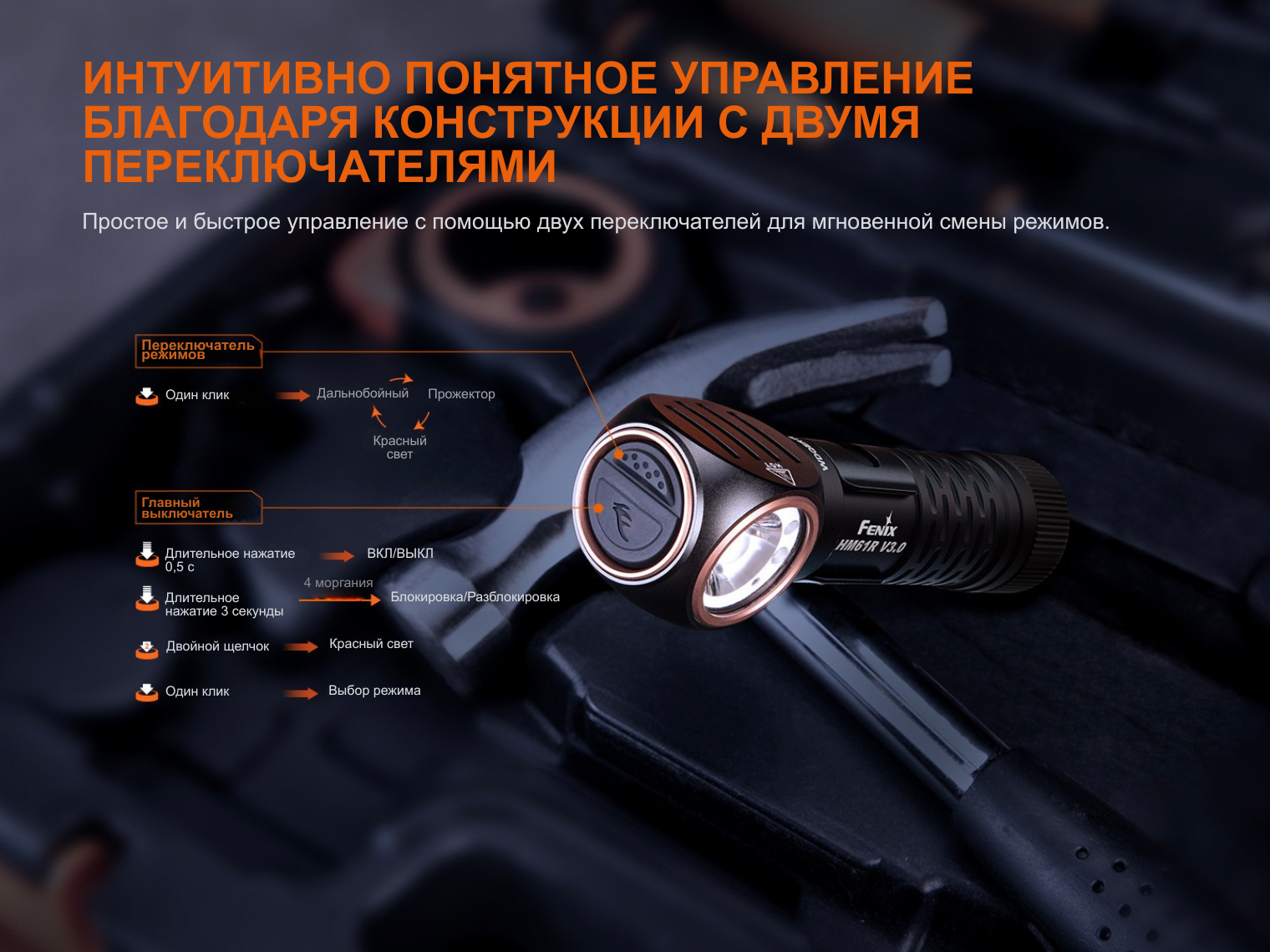 ИНТУИТИВНО ПОНЯТНОЕ УПРАВЛЕНИЕ БЛАГОДАРЯ КОНСТРУКЦИИ С ДВУМЯ ПЕРЕКЛЮЧАТЕЛЯМИ

Простое и быстрое управление с помощью двух переключателей для мгновенной смены режимов.

Переключатель режимов

Один клик

Дальнобойный

Прожектор

Красный свет

Главный выключатель

Длительное нажатие 0,5 с

ВКЛ/ВЫКЛ

Длительное нажатие 3 секунды

4 моргания

Блокировка/Разблокировка

Двойной щелчок

Красный свет

Один клик

Выбор режима

FENIX
HM61R V3.0