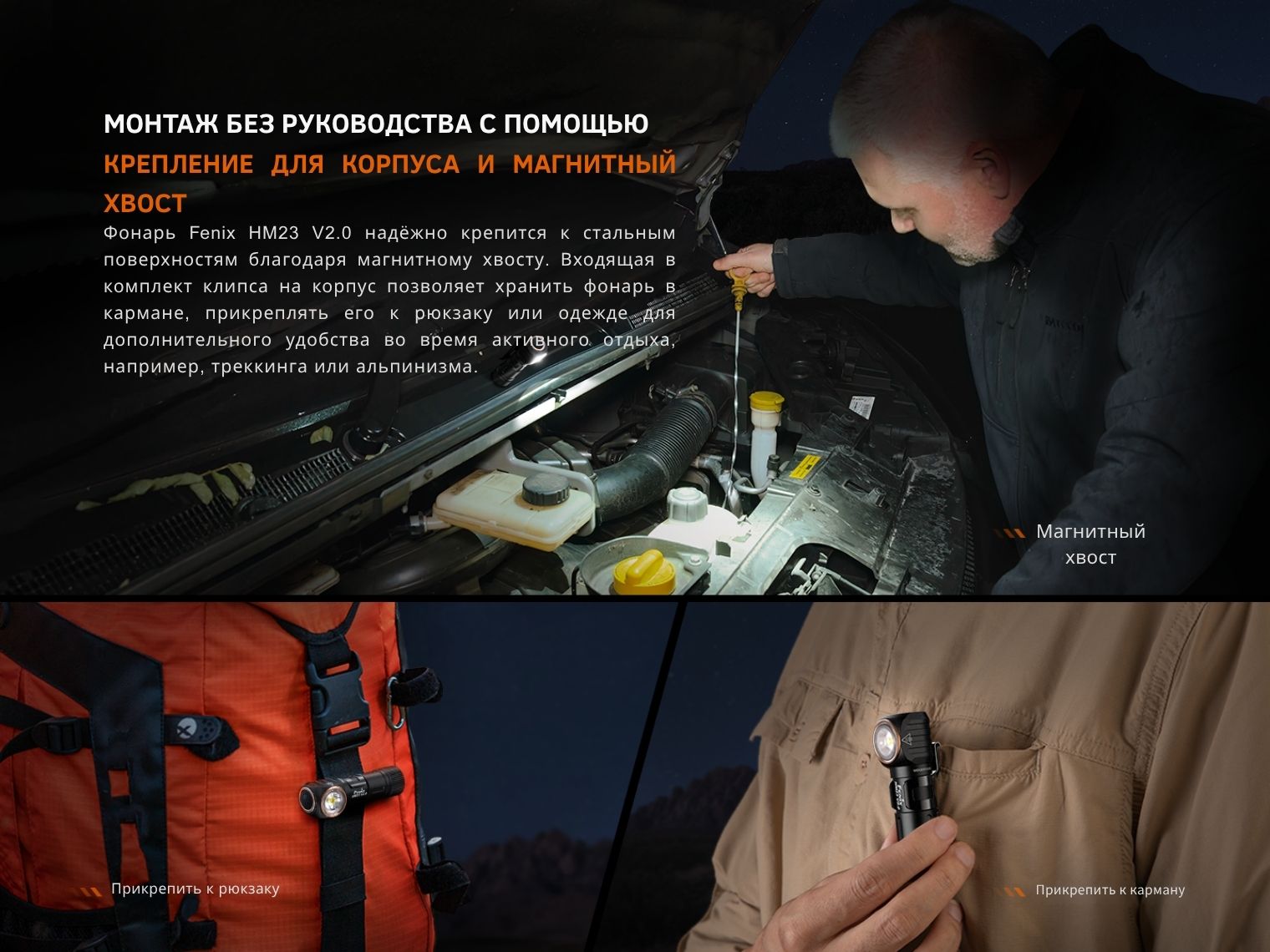 МОНТАЖ БЕЗ РУКОВОДСТВА С ПОМОЩЬЮ

КРЕПЛЕНИЕ ДЛЯ КОРПУСА И МАГНИТНЫЙ ХВОСТ

Фонарь Fenix HM23 V2.0 надёжно крепится к стальным поверхностям благодаря магнитному хвосту. Входящая в комплект клипса на корпус позволяет хранить фонарь в кармане, прикреплять его к рюкзаку или одежде для дополнительного удобства во время активного отдыха, например, треккинга или альпинизма.

Магнитный хвост

Прикрепить к рюкзаку

Прикрепить к карману