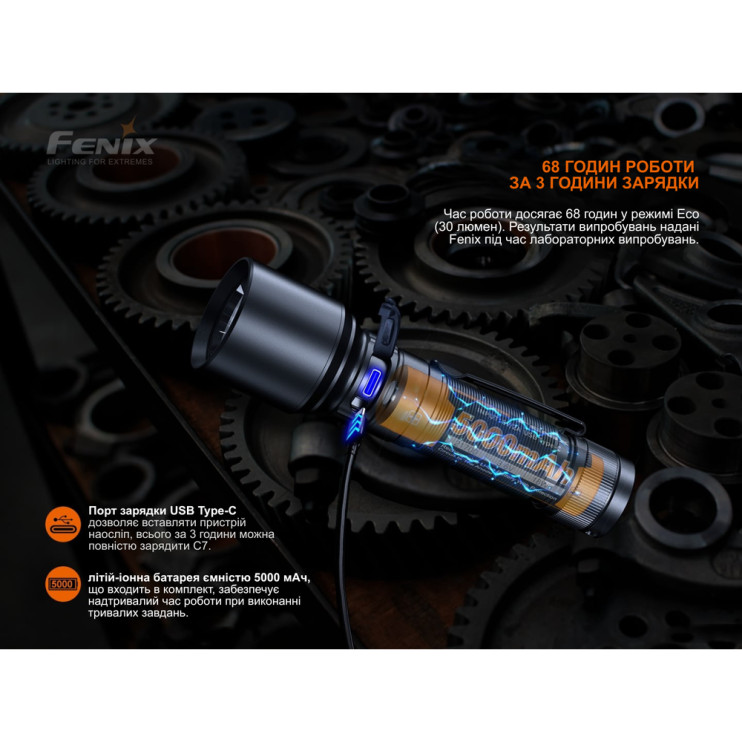 FENIX
LIGHTING FOR EXTREMES

68 ГОДИН РОБОТИ
ЗА 3 ГОДИНИ ЗАРЯДКИ

Час роботи досягає 68 годин у режимі Eco (30 люмен). Результати випробувань надані Fenix під час лабораторних випробувань.

5000mAh

Порт зарядки USB Type-C
дозволяє вставляти пристрій наосліп, всього за 3 години можна повністю зарядити C7.

5000

літій-іонна батарея ємністю 5000 мАч, що входить в комплект, забезпечує надтривалий час роботи при виконанні тривалих завдань.